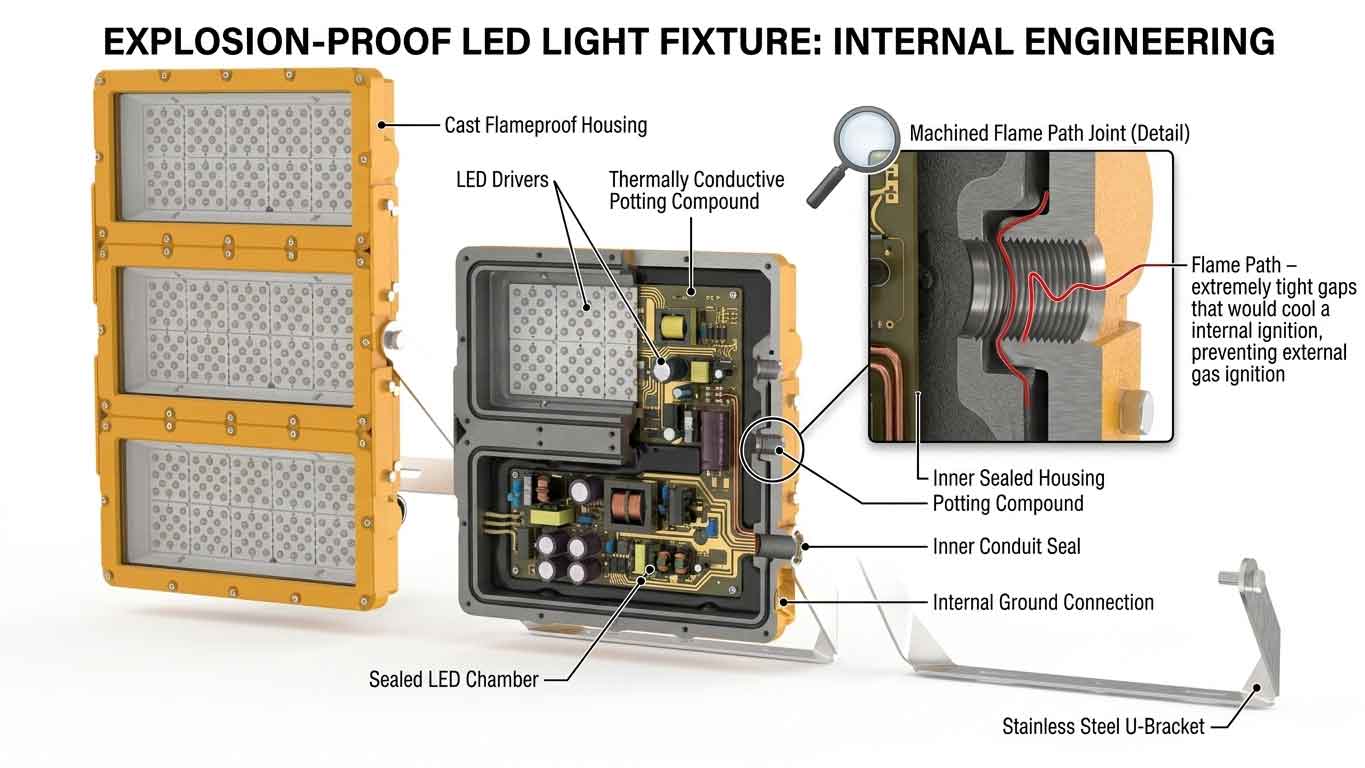 EXPLOSION-PROOF LED LIGHT FIXTURE: INTERNAL ENGINEERING

Cast Flameproof Housing

LED Drivers

Thermally Conductive Potting Compound

Machined Flame Path Joint (Detail)

Flame Path – extremely tight gaps that would cool a internal ignition, preventing external gas ignition

Inner Sealed Housing

Potting Compound

Inner Conduit Seal

Internal Ground Connection

Sealed LED Chamber

Stainless Steel U-Bracket