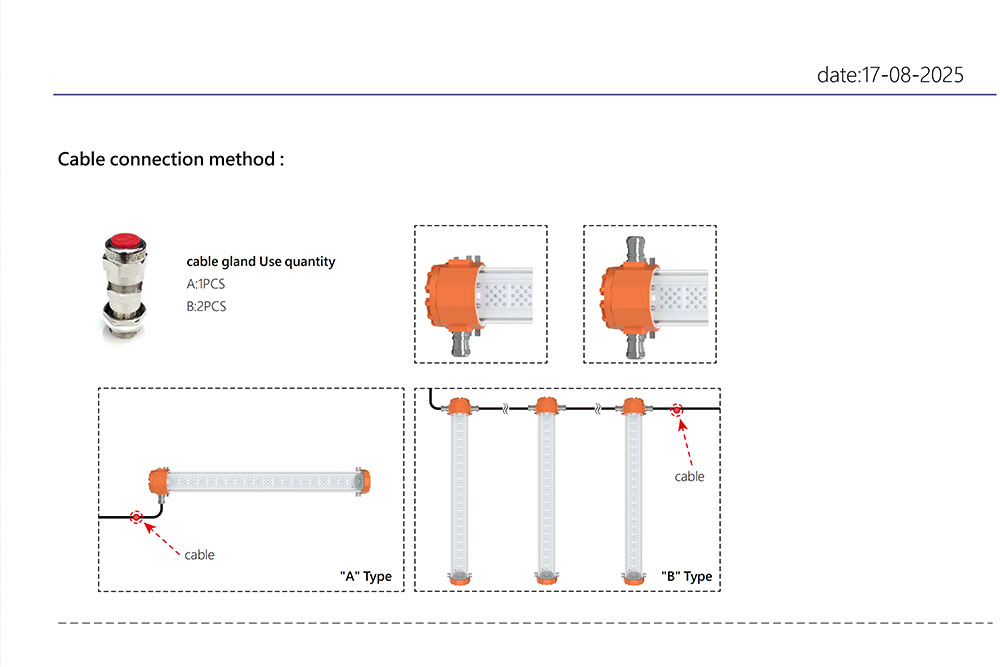 date:17-08-2025

Cable connection method :

cable gland Use quantity
A:1PCS
B:2PCS

cable

"A" Type

cable

"B" Type